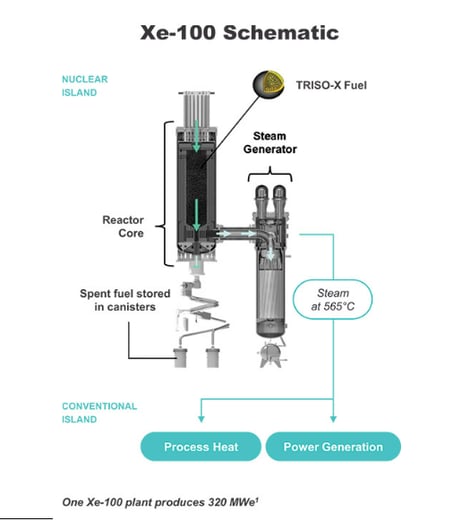 Xe-100 Schematic

NUCLEAR ISLAND

TRISO-X Fuel

Steam Generator

Reactor Core

Spent fuel stored in canisters

Steam at 565°C

CONVENTIONAL ISLAND

Process Heat

Power Generation

One Xe-100 plant produces 320 MWe¹